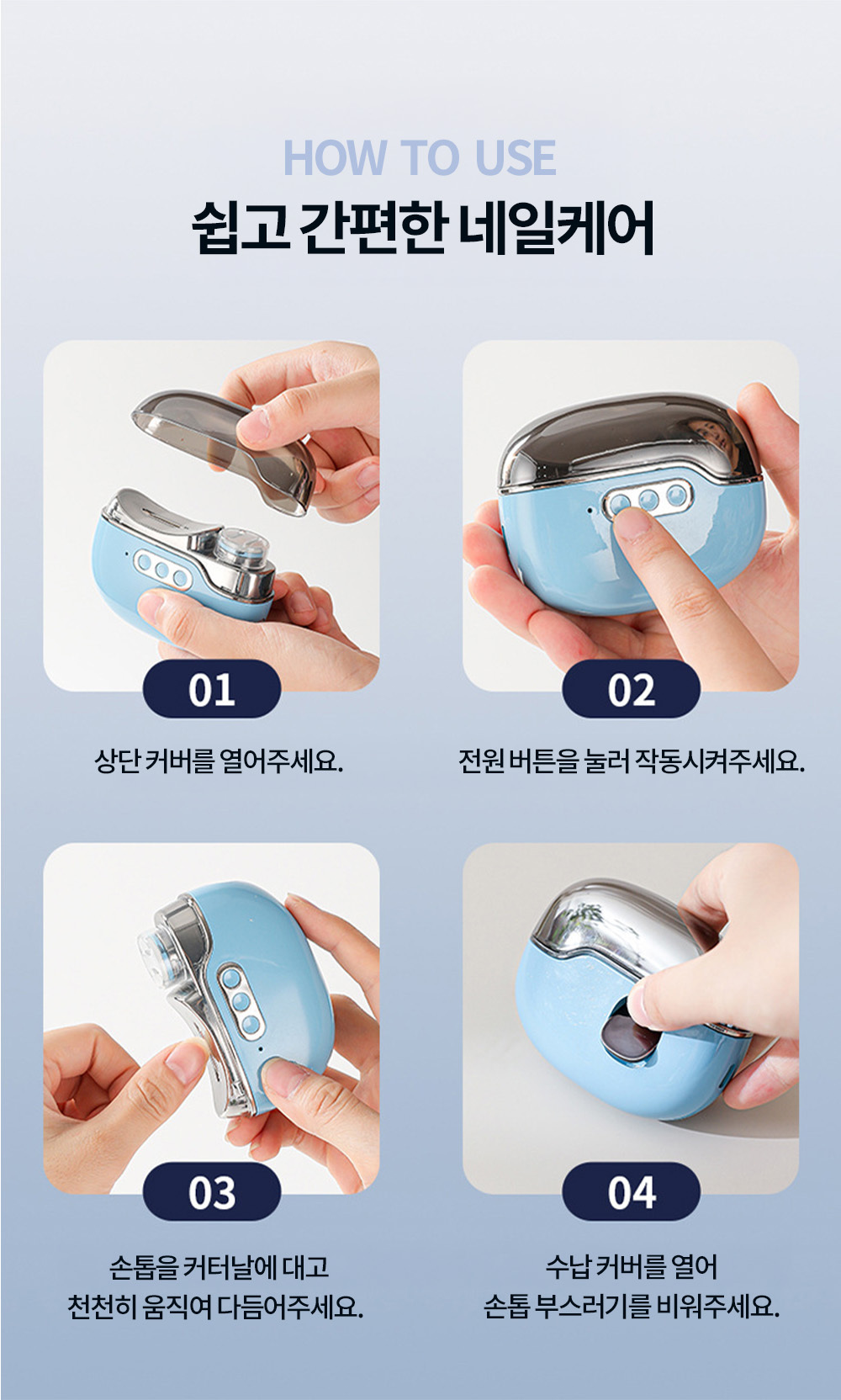 HOW TO USE

쉽고 간편한 네일케어

01

상단 커버를 열어주세요.

02

전원 버튼을 눌러 작동시켜주세요.

03

손톱을 커터날에 대고
천천히 움직여 다듬어주세요.

04

수납 커버를 열어
손톱 부스러기를 비워주세요.